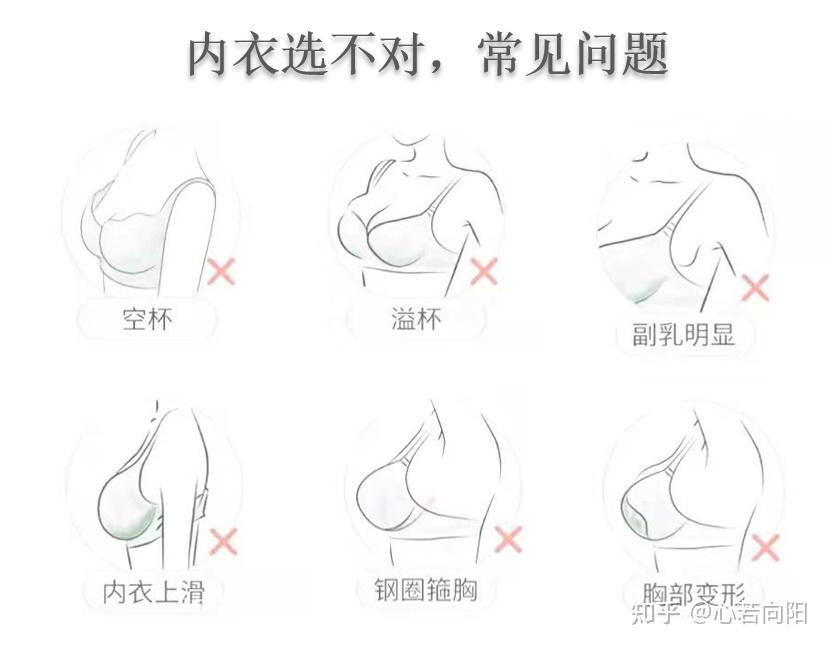 内衣选不对，常见问题

空杯

溢杯

副乳明显

内衣上滑

钢圈箍胸

胸部变形

知乎 @心若向阳